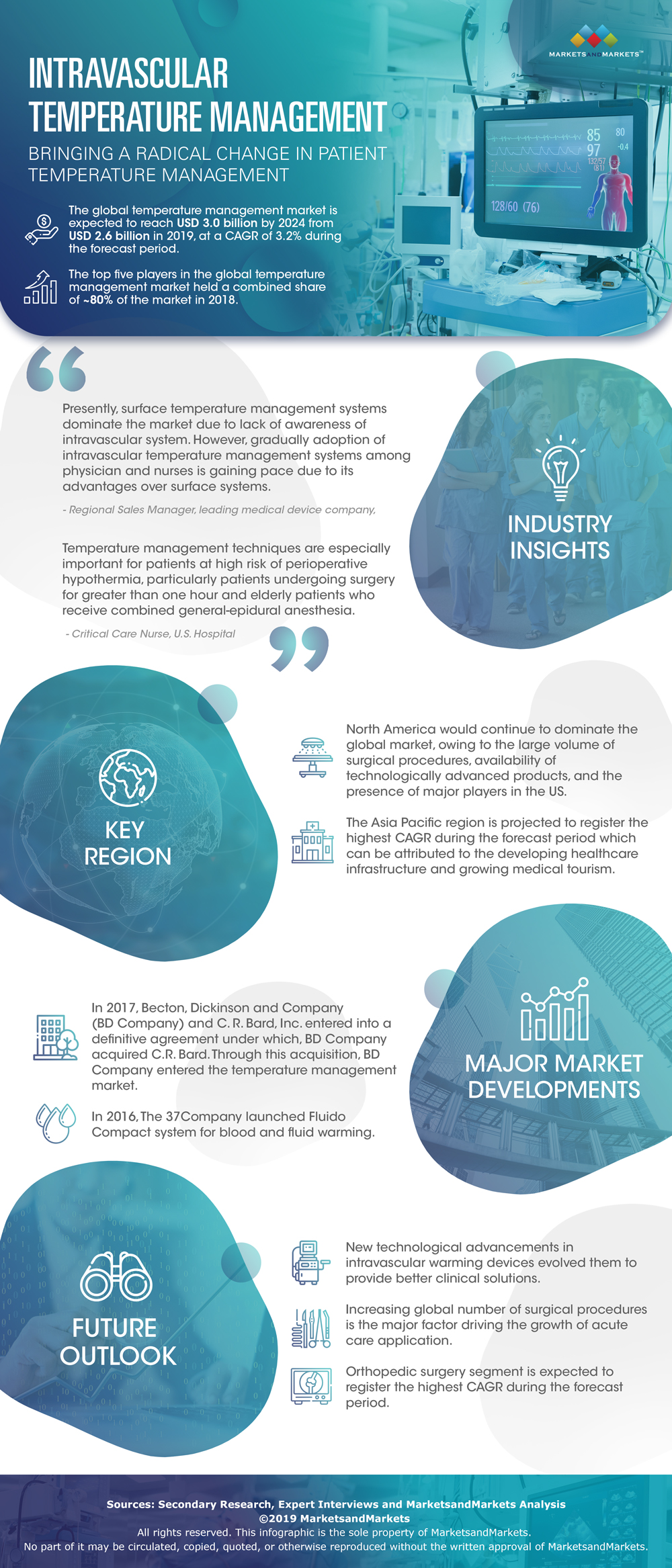 MARKETSANDMARKETS™

INTRAVASCULAR TEMPERATURE MANAGEMENT

BRINGING A RADICAL CHANGE IN PATIENT TEMPERATURE MANAGEMENT

85 80 97 -0.4 132/57 (81) 128/60 (76)

The global temperature management market is expected to reach USD 3.0 billion by 2024 from USD 2.6 billion in 2019, at a CAGR of 3.2% during the forecast period.

The top five players in the global temperature management market held a combined share of ~80% of the market in 2018.

Presently, surface temperature management systems dominate the market due to lack of awareness of intravascular system. However, gradually adoption of intravascular temperature management systems among physician and nurses is gaining pace due to its advantages over surface systems.

- Regional Sales Manager, leading medical device company,

Temperature management techniques are especially important for patients at high risk of perioperative hypothermia, particularly patients undergoing surgery for greater than one hour and elderly patients who receive combined general-epidural anesthesia.

- Critical Care Nurse, U.S. Hospital

INDUSTRY INSIGHTS

KEY REGION

North America would continue to dominate the global market, owing to the large volume of surgical procedures, availability of technologically advanced products, and the presence of major players in the US.

The Asia Pacific region is projected to register the highest CAGR during the forecast period which can be attributed to the developing healthcare infrastructure and growing medical tourism.

In 2017, Becton, Dickinson and Company (BD Company) and C. R. Bard, Inc. entered into a definitive agreement under which, BD Company acquired C.R. Bard. Through this acquisition, BD Company entered the temperature management market.

In 2016, The 37Company launched Fluido Compact system for blood and fluid warming.

MAJOR MARKET DEVELOPMENTS

FUTURE OUTLOOK

New technological advancements in intravascular warming devices evolved them to provide better clinical solutions.

Increasing global number of surgical procedures is the major factor driving the growth of acute care application.

Orthopedic surgery segment is expected to register the highest CAGR during the forecast period.

Sources: Secondary Research, Expert Interviews and MarketsandMarkets Analysis
©2019 MarketsandMarkets
All rights reserved. This infographic is the sole property of MarketsandMarkets.
No part of it may be circulated, copied, quoted, or otherwise reproduced without the written approval of MarketsandMarkets.