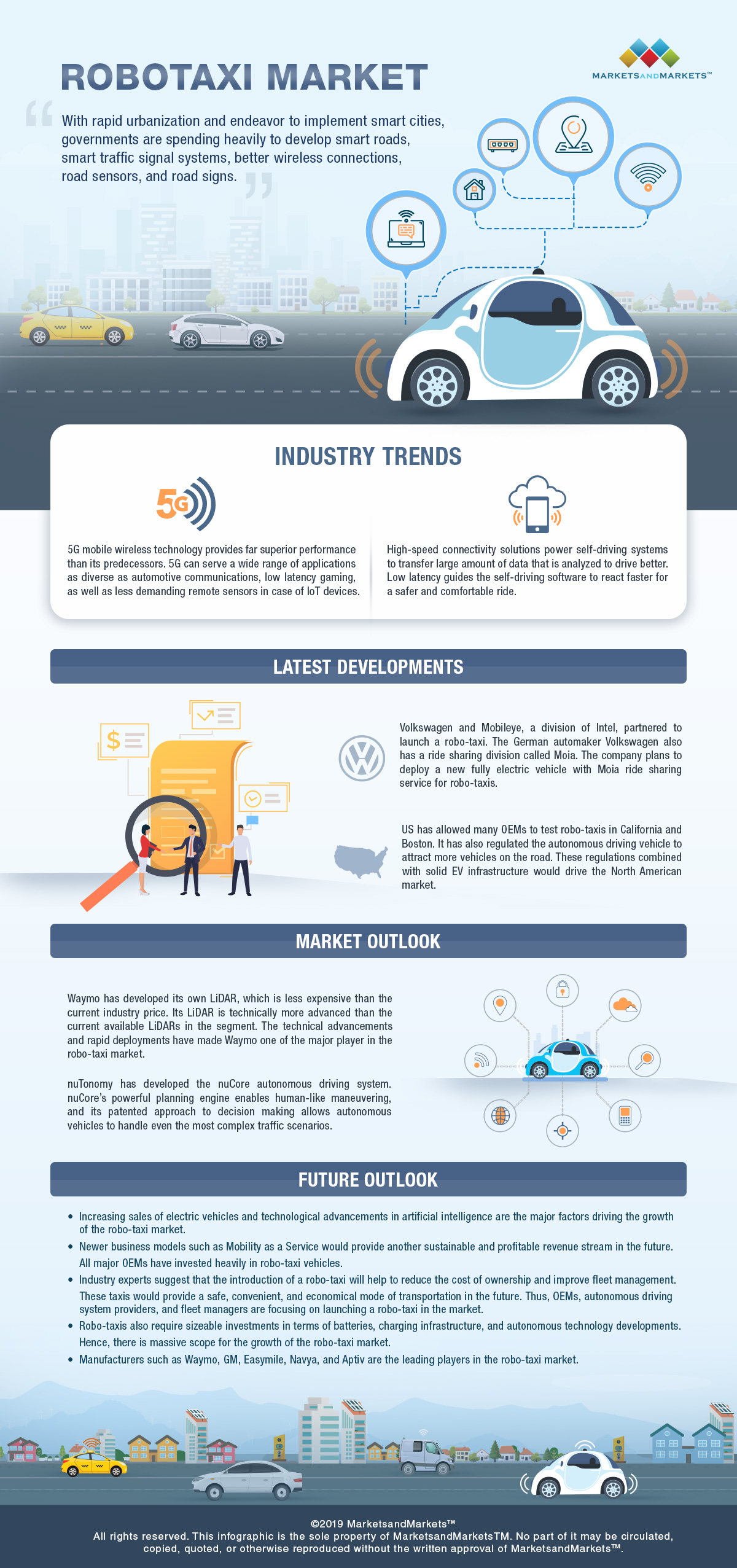 ROBOTAXI MARKET

MARKETSANDMARKETS™

With rapid urbanization and endeavor to implement smart cities, governments are spending heavily to develop smart roads, smart traffic signal systems, better wireless connections, road sensors, and road signs.

INDUSTRY TRENDS

5G

5G mobile wireless technology provides far superior performance than its predecessors. 5G can serve a wide range of applications as diverse as automotive communications, low latency gaming, as well as less demanding remote sensors in case of IoT devices.

High-speed connectivity solutions power self-driving systems to transfer large amount of data that is analyzed to drive better. Low latency guides the self-driving software to react faster for a safer and comfortable ride.

LATEST DEVELOPMENTS

$

Volkswagen and Mobileye, a division of Intel, partnered to launch a robo-taxi. The German automaker Volkswagen also has a ride sharing division called Moia. The company plans to deploy a new fully electric vehicle with Moia ride sharing service for robo-taxis.

US has allowed many OEMs to test robo-taxis in California and Boston. It has also regulated the autonomous driving vehicle to attract more vehicles on the road. These regulations combined with solid EV infrastructure would drive the North American market.

MARKET OUTLOOK

Waymo has developed its own LiDAR, which is less expensive than the current industry price. Its LiDAR is technically more advanced than the current available LiDARs in the segment. The technical advancements and rapid deployments have made Waymo one of the major player in the robo-taxi market.

nuTonomy has developed the nuCore autonomous driving system. nuCore's powerful planning engine enables human-like maneuvering, and its patented approach to decision making allows autonomous vehicles to handle even the most complex traffic scenarios.

FUTURE OUTLOOK

• Increasing sales of electric vehicles and technological advancements in artificial intelligence are the major factors driving the growth of the robo-taxi market.
• Newer business models such as Mobility as a Service would provide another sustainable and profitable revenue stream in the future. All major OEMs have invested heavily in robo-taxi vehicles.
• Industry experts suggest that the introduction of a robo-taxi will help to reduce the cost of ownership and improve fleet management. These taxis would provide a safe, convenient, and economical mode of transportation in the future. Thus, OEMs, autonomous driving system providers, and fleet managers are focusing on launching a robo-taxi in the market.
• Robo-taxis also require sizeable investments in terms of batteries, charging infrastructure, and autonomous technology developments. Hence, there is massive scope for the growth of the robo-taxi market.
• Manufacturers such as Waymo, GM, Easymile, Navya, and Aptiv are the leading players in the robo-taxi market.

©2019 MarketsandMarkets™
All rights reserved. This infographic is the sole property of MarketsandMarketsTM. No part of it may be circulated, copied, quoted, or otherwise reproduced without the written approval of MarketsandMarkets™.